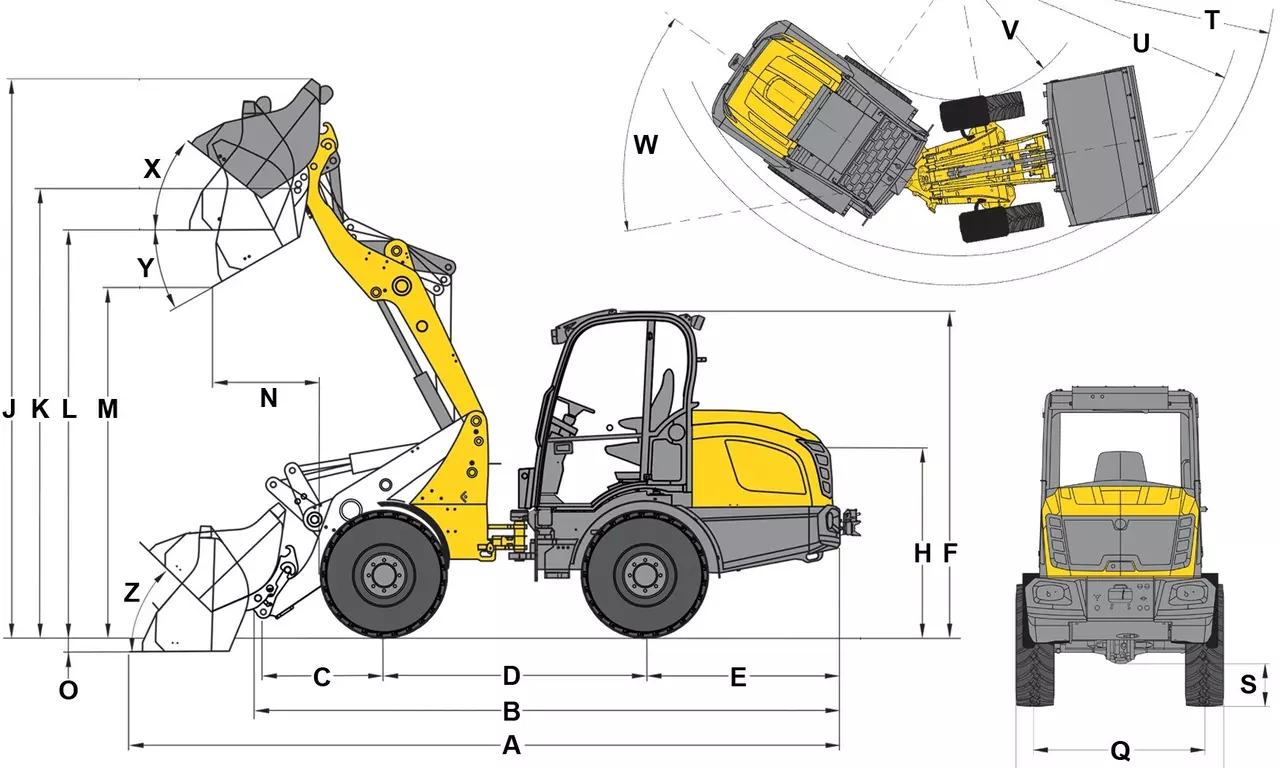 V
T
U
W
X
Y
J
K
L
M
N
H
F
Z
O
C
D
E
B
A
S
Q